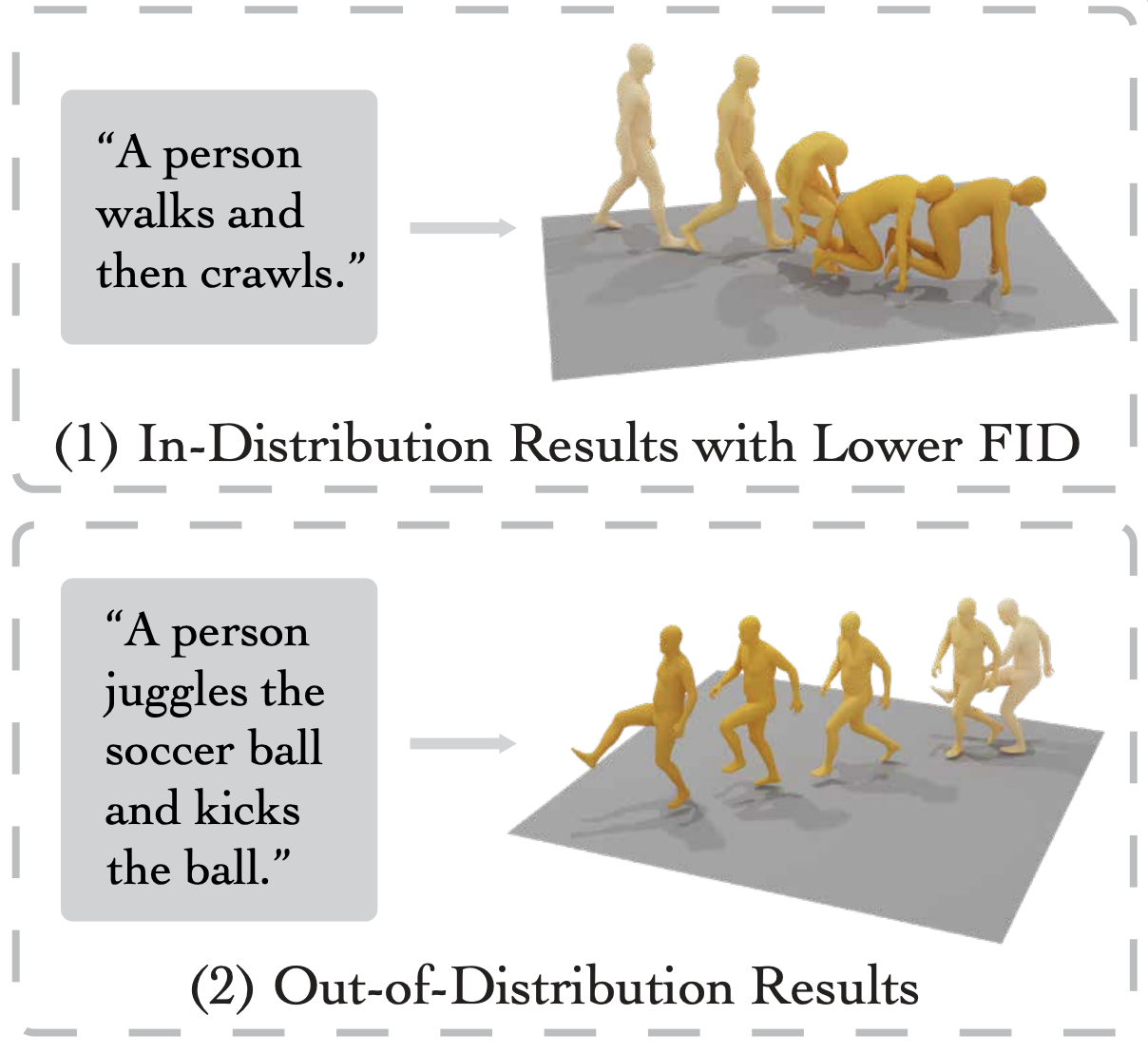 “A person walks and then crawls.”

(1) In-Distribution Results with Lower FID

“A person juggles the soccer ball and kicks the ball.”

(2) Out-of-Distribution Results